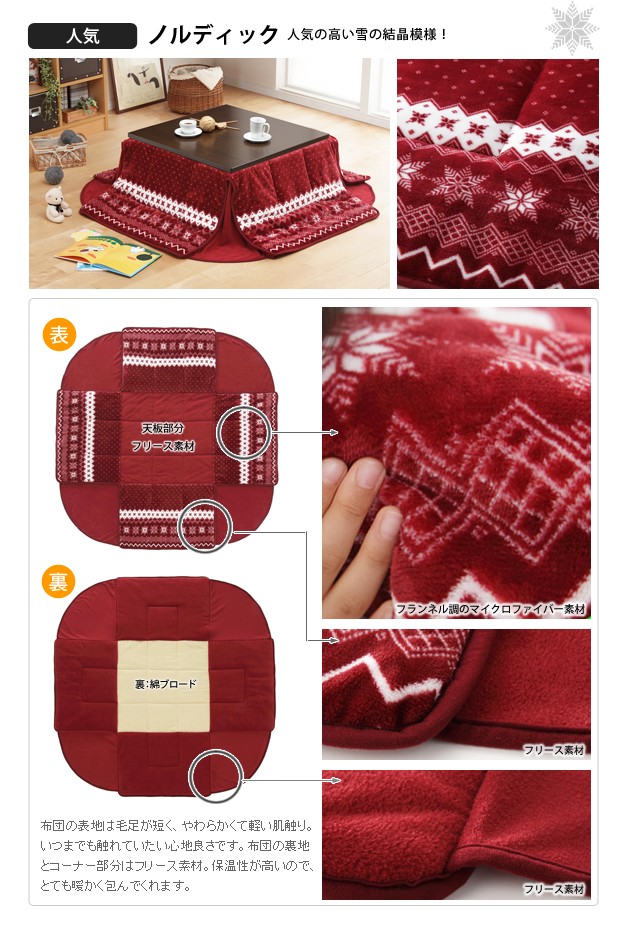 人気 ノルディック 人気の高い雪の結晶模様！

表

天板部分
フリース素材

フランネル調のマイクロファイバー素材

裏

裏:綿ブロード

フリース素材

フリース素材

布団の表地は毛足が短く、やわらかくて軽い肌触り。いつまでも触れていたい心地良さです。布団の裏地とコーナー部分はフリース素材。保温性が高いので、とても暖かく包んでくれます。