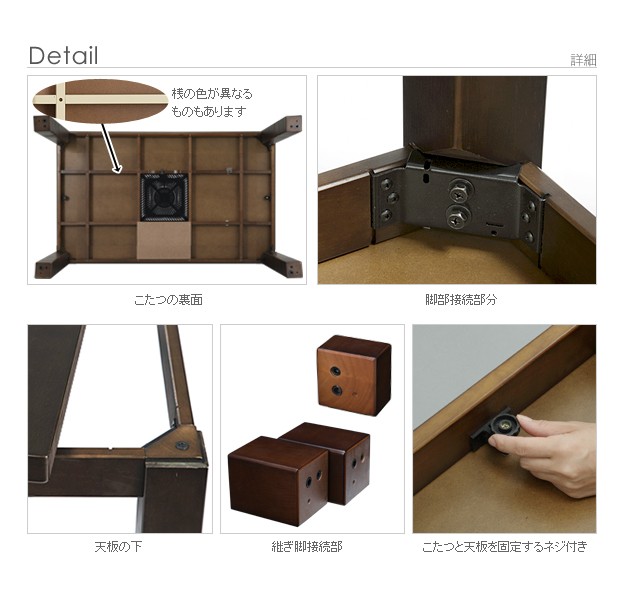 Detail

詳細

桟の色が異なるものもあります

こたつの裏面

脚部接続部分

天板の下

継ぎ脚接続部

こたつと天板を固定するネジ付き