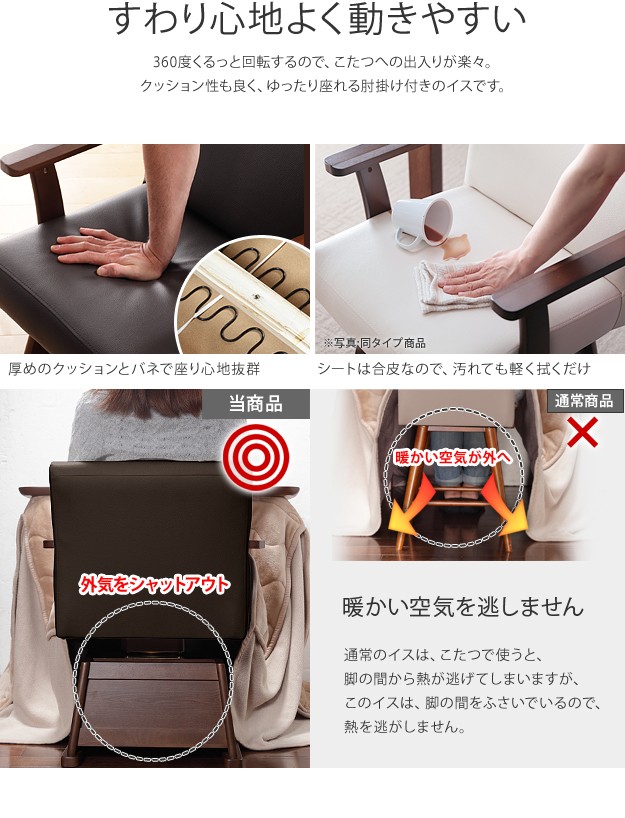 すわり心地よく動きやすい

360度くるっと回転するので、こたつへの出入りが楽々。
クッション性も良く、ゆったり座れる肘掛け付きのイスです。

※写真:同タイプ商品

厚めのクッションとバネで座り心地抜群

シートは合皮なので、汚れても軽く拭くだけ

当商品

外気をシャットアウト

通常商品

暖かい空気が外へ

暖かい空気を逃しません

通常のイスは、こたつで使うと、
脚の間から熱が逃げてしまいますが、
このイスは、脚の間をふさいでいるので、
熱を逃がしません。