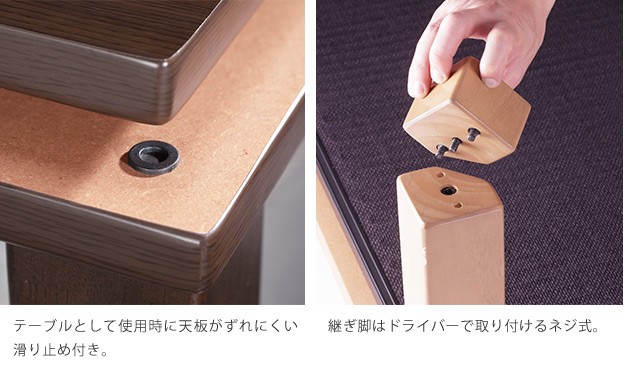 テーブルとして使用時に天板がずれにくい滑り止め付き。

継ぎ脚はドライバーで取り付けるネジ式。