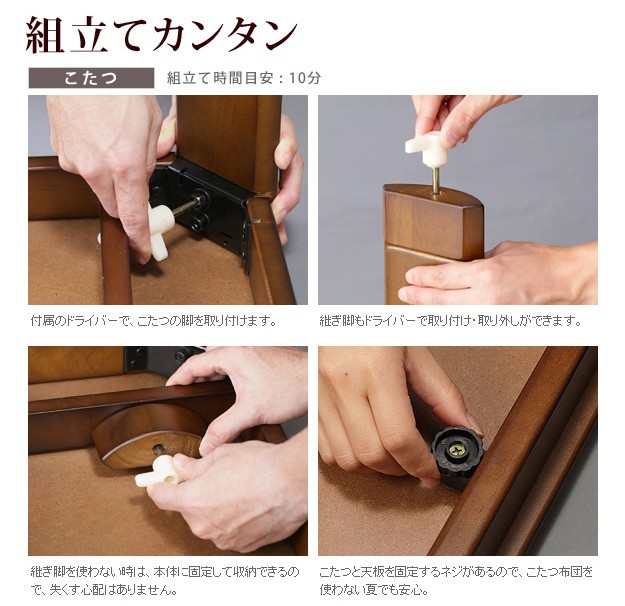 組立てカンタン

こたつ　組立て時間目安：10分

付属のドライバーで、こたつの脚を取り付けます。

継ぎ脚もドライバーで取り付け・取り外しができます。

継ぎ脚を使わない時は、本体に固定して収納できるので、失くす心配はありません。

こたつと天板を固定するネジがあるので、こたつ布団を使わない夏でも安心。