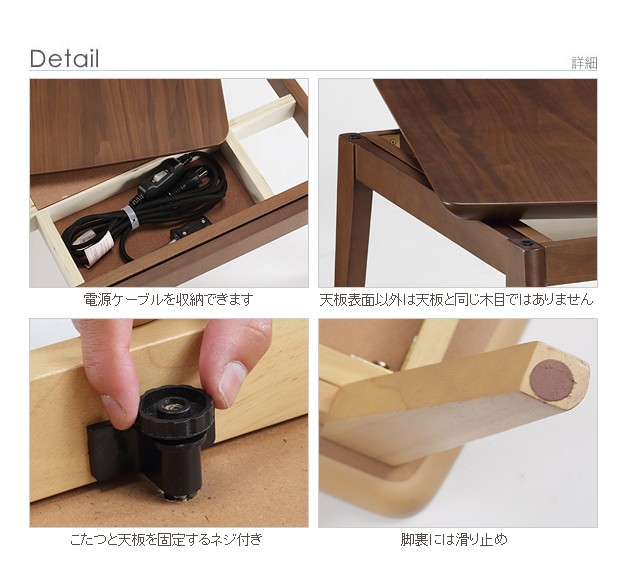 Detail

詳細

電源ケーブルを収納できます

天板表面以外は天板と同じ木目ではありません

こたつと天板を固定するネジ付き

脚裏には滑り止め