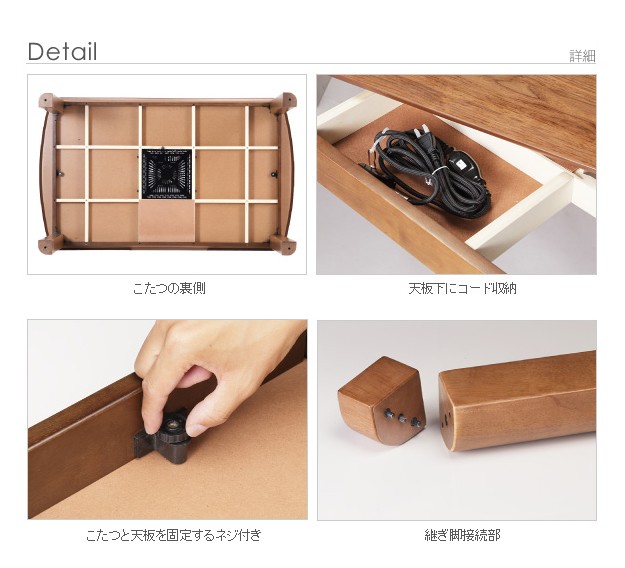 Detail

詳細

こたつの裏側

天板下にコード収納

こたつと天板を固定するネジ付き

継ぎ脚接続部