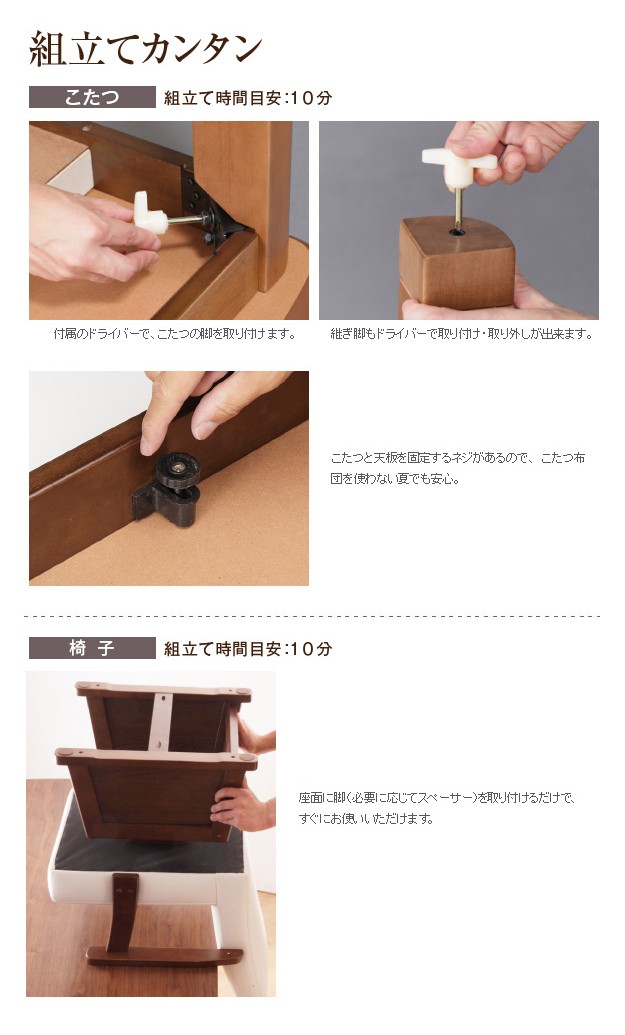 組立てカンタン

こたつ　組立て時間目安：10分

付属のドライバーで、こたつの脚を取り付けます。

継ぎ脚もドライバーで取り付け・取り外しが出来ます。

こたつと天板を固定するネジがあるので、こたつ布団を使わない夏でも安心。

椅子　組立て時間目安：10分

座面に脚（必要に応じてスペーサー）を取り付けるだけで、すぐにお使いいただけます。