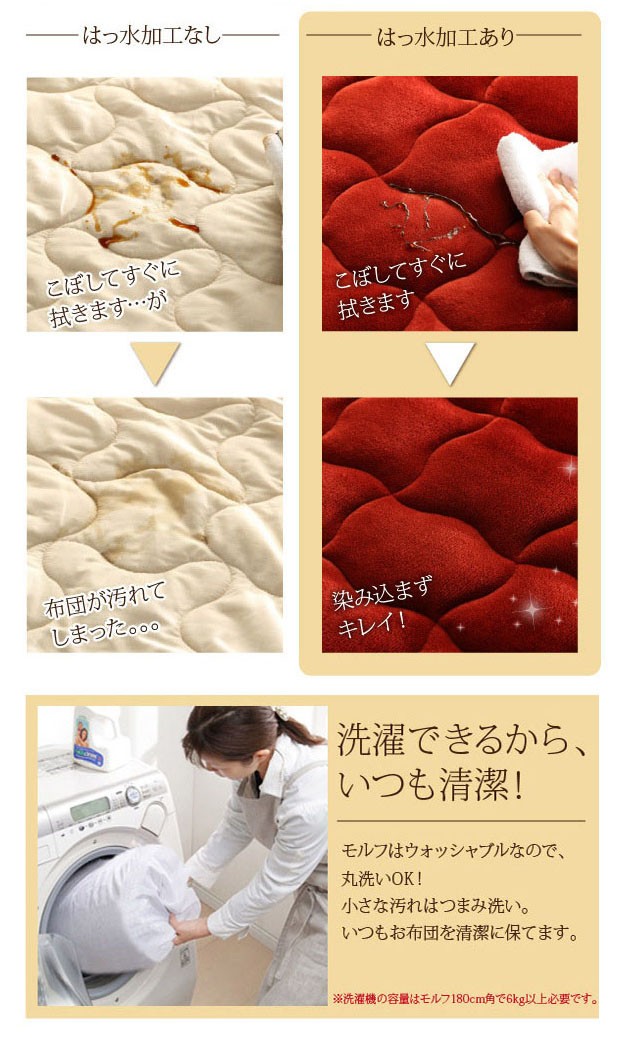 はっ水加工なし

こぼしてすぐに拭きます…が

布団が汚れてしまった。。。

はっ水加工あり

こぼしてすぐに拭きます

染み込まずキレイ！

洗濯できるから、いつも清潔！

モルフはウォッシャブルなので、丸洗いOK！
小さな汚れはつまみ洗い。
いつもお布団を清潔に保てます。

※洗濯機の容量はモルフ180cm角で6kg以上必要です。