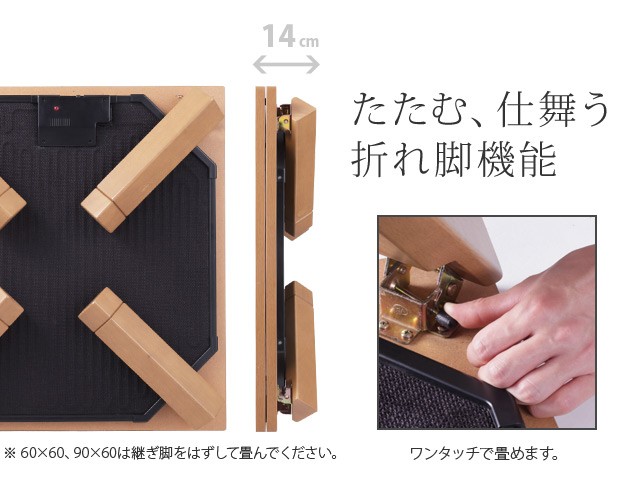 14cm

たたむ、仕舞う
折れ脚機能

※ 60×60、90×60は継ぎ脚をはずして畳んでください。

ワンタッチで畳めます。