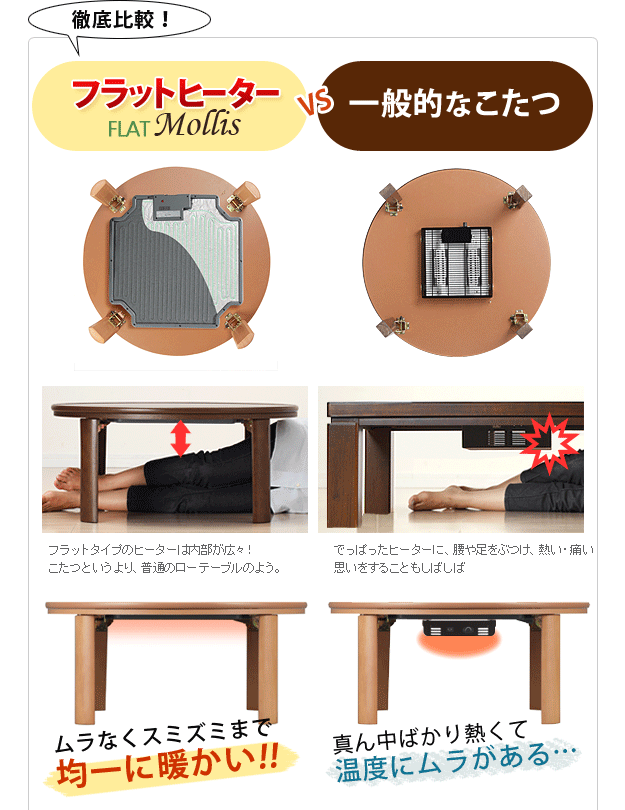 徹底比較！

フラットヒーター
FLAT Mollis

VS

一般的なこたつ

フラットタイプのヒーターは内部が広々！
こたつというより、普通のローテーブルのよう。

でっぱったヒーターに、腰や足をぶつけ、熱い・痛い思いをすることもしばしば

ムラなくスミズミまで
均一に暖かい!!

真ん中ばかり熱くて
温度にムラがある…