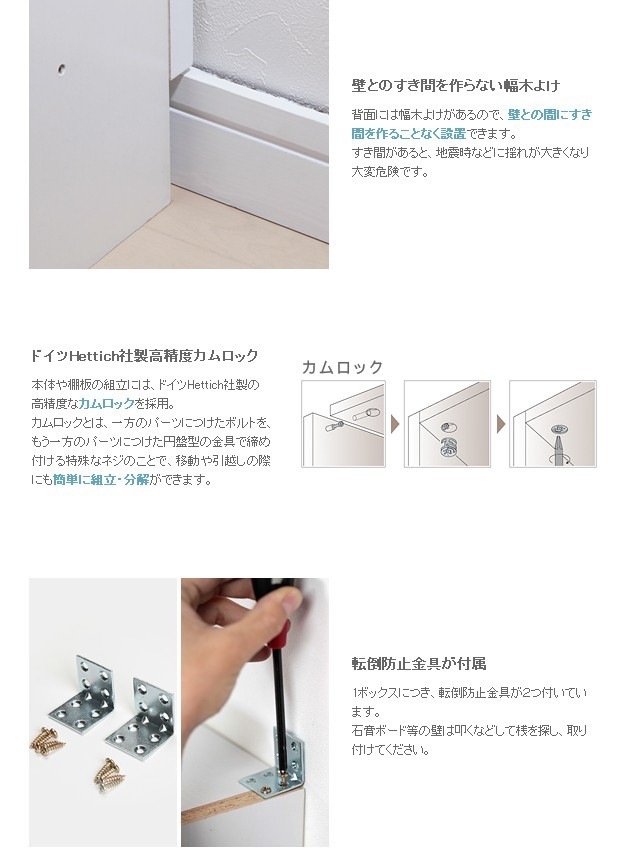 壁とのすき間を作らない幅木よけ

背面には幅木よけがあるので、壁との間にすき間を作ることなく設置できます。
すき間があると、地震時などに揺れが大きくなり大変危険です。

ドイツHettich社製高精度カムロック

本体や棚板の組立には、ドイツHettich社製の高精度なカムロックを採用。
カムロックとは、一方のパーツにつけたボルトを、もう一方のパーツにつけた円盤型の金具で締め付ける特殊なネジのことで、移動や引越しの際にも簡単に組立・分解ができます。

カムロック

転倒防止金具が付属

1ボックスにつき、転倒防止金具が2つ付いています。
石膏ボード等の壁は叩くなどして桟を探し、取り付けてください。