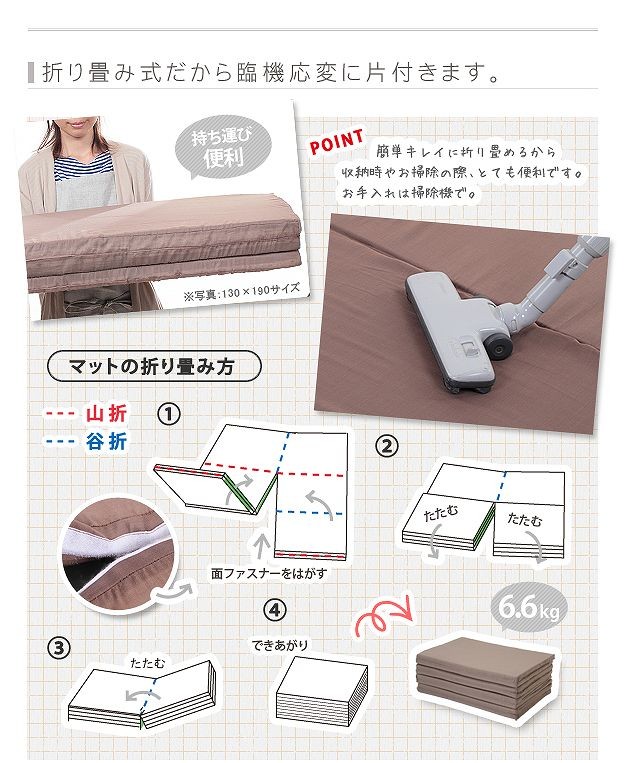 折り畳み式だから臨機応変に片付きます。

持ち運び便利

※写真:130×190サイズ

POINT 簡単キレイに折り畳めるから収納時やお掃除の際、とても便利です。お手入れは掃除機で。

マットの折り畳み方

--- 山折
--- 谷折

①

面ファスナーをはがす

②

たたむ

たたむ

③

たたむ

④

できあがり

6.6kg