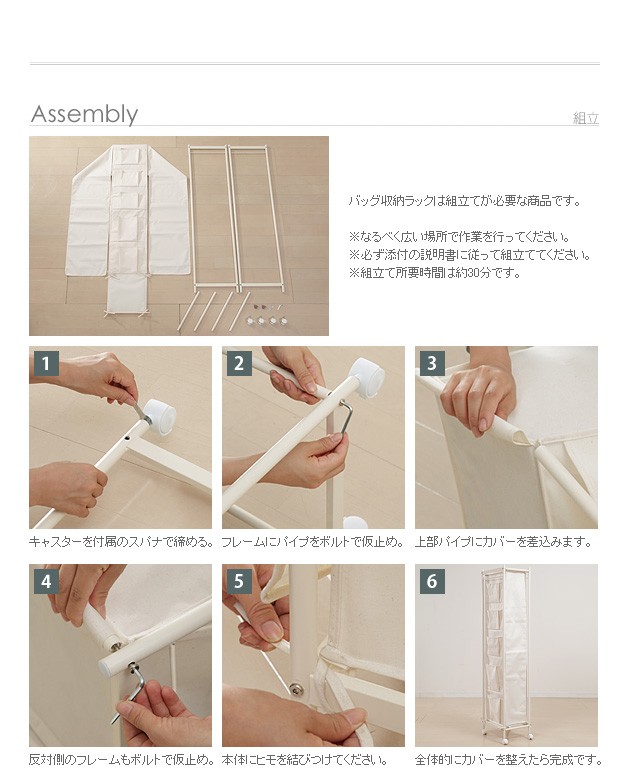 Assembly

組立

バッグ収納ラックは組立てが必要な商品です。

※なるべく広い場所で作業を行ってください。
※必ず添付の説明書に従って組立ててください。
※組立て所要時間は約30分です。

1

キャスターを付属のスパナで締める。

2

フレームにパイプをボルトで仮止め。

3

上部パイプにカバーを差込みます。

4

反対側のフレームもボルトで仮止め。

5

本体にヒモを結びつけてください。

6

全体的にカバーを整えたら完成です。