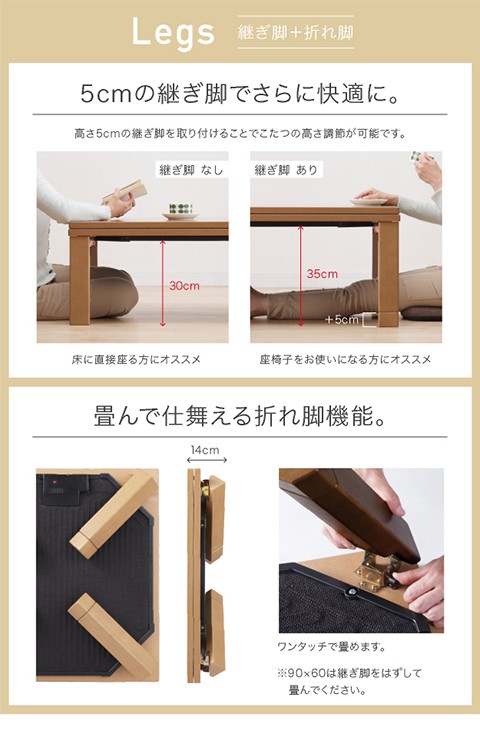 Legs 継ぎ脚+折れ脚

5cmの継ぎ脚でさらに快適に。

高さ5cmの継ぎ脚を取り付けることでこたつの高さ調節が可能です。

継ぎ脚 なし

30cm

床に直接座る方にオススメ

継ぎ脚 あり

35cm

+5cm

座椅子をお使いになる方にオススメ

畳んで仕舞える折れ脚機能。

14cm

ワンタッチで畳めます。

※90×60は継ぎ脚をはずして畳んでください。