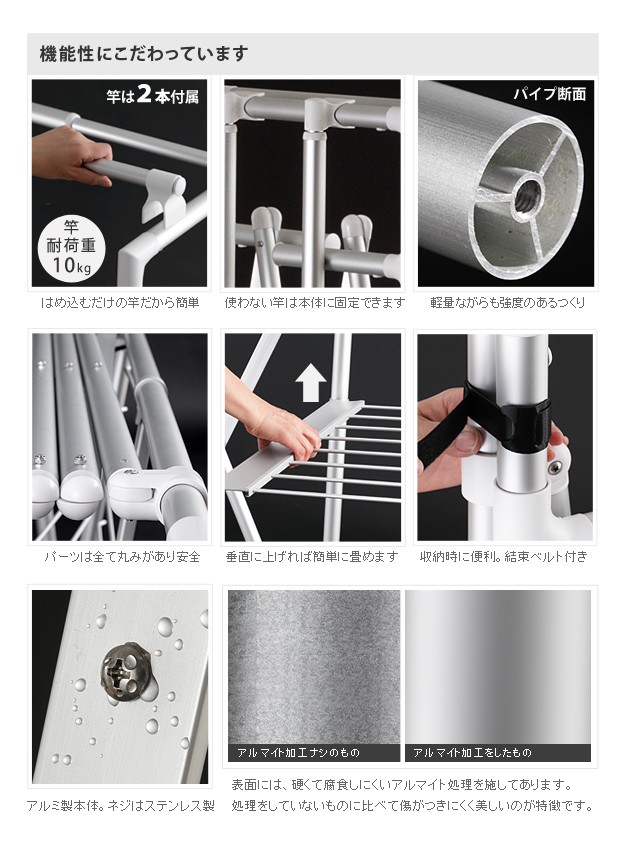 機能性にこだわっています

竿は2本付属

竿
耐荷重
10kg

はめ込むだけの竿だから簡単

使わない竿は本体に固定できます

パイプ断面

軽量ながらも強度のあるつくり

パーツは全て丸みがあり安全

垂直に上げれば簡単に畳めます

収納時に便利。結束ベルト付き

アルミ製本体。ネジはステンレス製

アルマイト加工ナシのもの

アルマイト加工をしたもの

表面には、硬くて腐食しにくいアルマイト処理を施してあります。
処理をしていないものに比べて傷がつきにくく美しいのが特徴です。