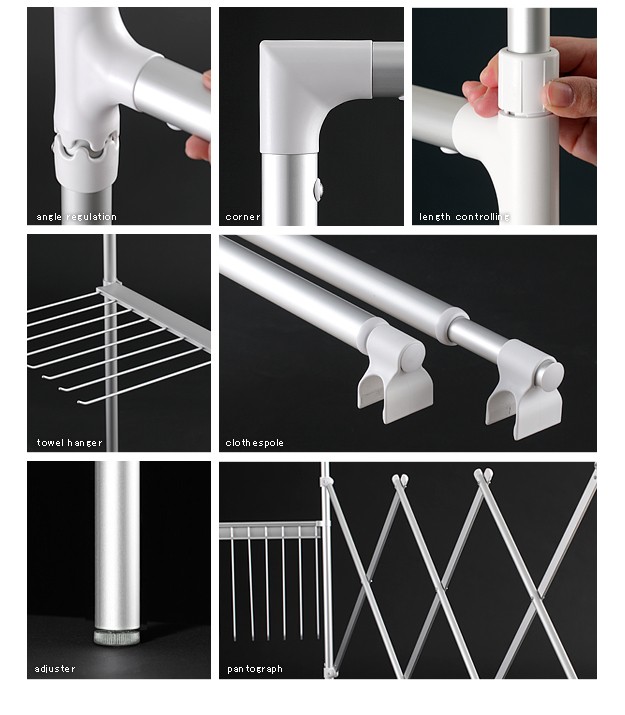 angle regulation

corner

length controlling

towel hanger

clothespole

adjuster

pantograph