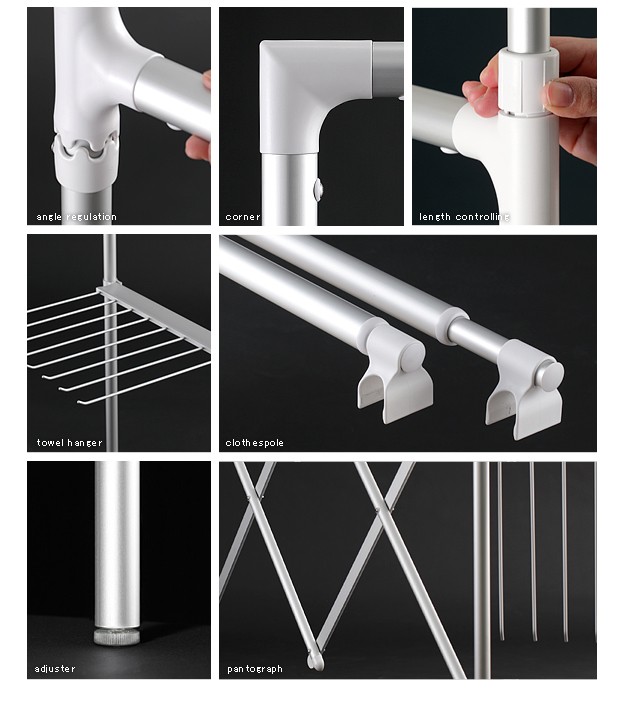 angle regulation

corner

length controlling

towel hanger

clothespole

adjuster

pantograph