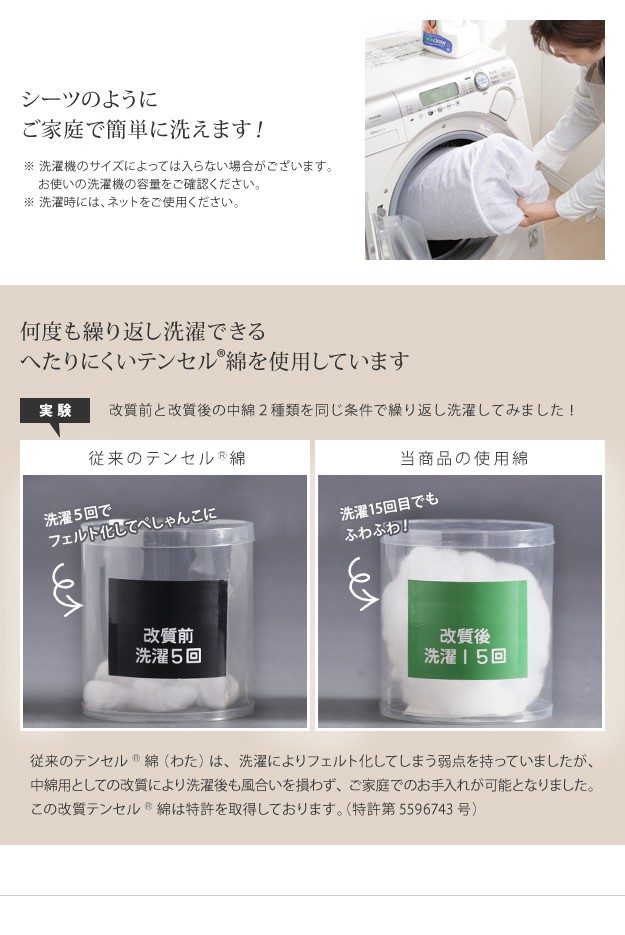 シーツのように
ご家庭で簡単に洗えます！

※ 洗濯機のサイズによっては入らない場合がございます。
お使いの洗濯機の容量をご確認ください。
※ 洗濯時には、ネットをご使用ください。

何度も繰り返し洗濯できる
へたりにくいテンセル®綿を使用しています

実験 改質前と改質後の中綿２種類を同じ条件で繰り返し洗濯してみました！

従来のテンセル®綿

洗濯５回で
フェルト化してぺしゃんこに

改質前
洗濯５回

当商品の使用綿

洗濯15回目でも
ふわふわ！

改質後
洗濯１５回

従来のテンセル®綿（わた）は、洗濯によりフェルト化してしまう弱点を持っていましたが、中綿用としての改質により洗濯後も風合いを損わず、ご家庭でのお手入れが可能となりました。この改質テンセル®綿は特許を取得しております。（特許第 5596743 号）