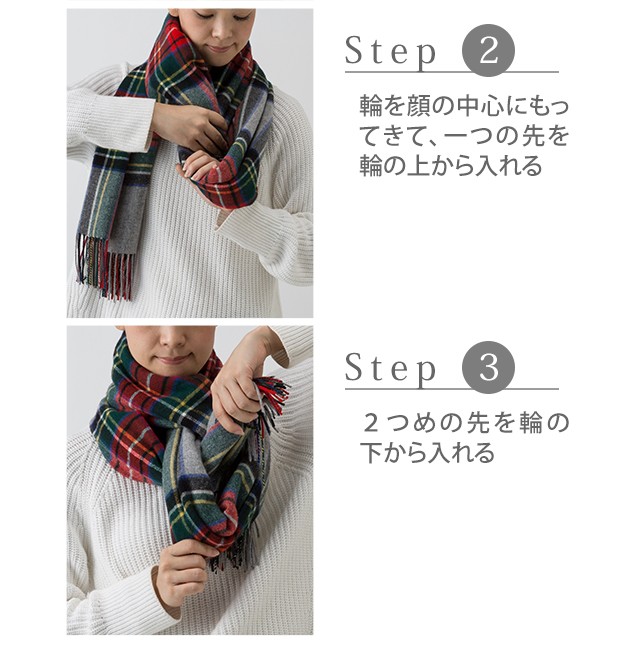 Step 2

輪を顔の中心にもってきて、一つの先を輪の上から入れる

Step 3

２つめの先を輪の下から入れる