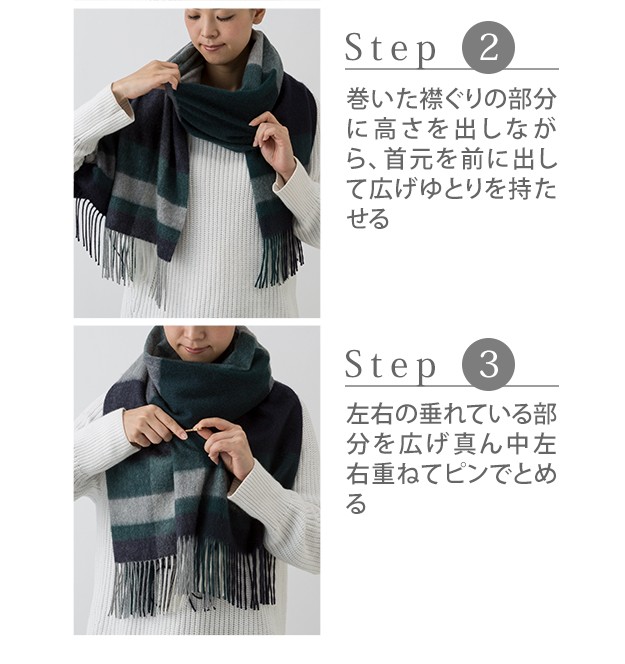 Step 2

巻いた襟ぐりの部分に高さを出しながら、首元を前に出して広げゆとりを持たせる

Step 3

左右の垂れている部分を広げ真ん中左右重ねてピンでとめる