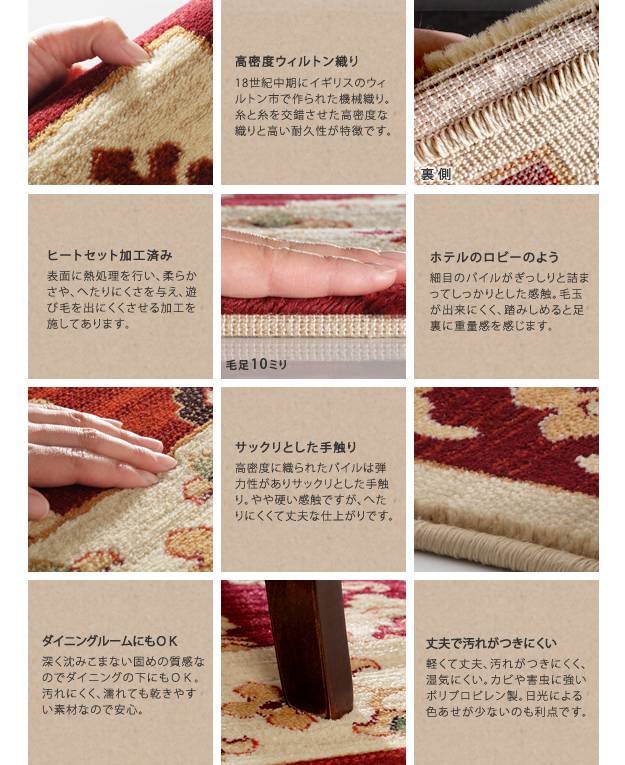 高密度ウィルトン織り
18世紀中期にイギリスのウィルトン市で作られた機械織り。糸と糸を交錯させた高密度な織りと高い耐久性が特徴です。

裏側

ヒートセット加工済み
表面に熱処理を行い、柔らかさや、へたりにくさを与え、遊び毛を出にくくさせる加工を施してあります。

毛足10ミリ

ホテルのロビーのよう
細目のパイルがぎっしりと詰まってしっかりとした感触。毛玉が出来にくく、踏みしめると足裏に重量感を感じます。

サックリとした手触り
高密度に織られたパイルは弾力性がありサックリとした手触り。やや硬い感触ですが、へたりにくくて丈夫な仕上がりです。

ダイニングルームにもOK
深く沈みこまない固めの質感なのでダイニングの下にもOK。汚れにくく、濡れても乾きやすい素材なので安心。

丈夫で汚れがつきにくい
軽くて丈夫、汚れがつきにくく、湿気にくい。カビや害虫に強いポリプロピレン製。日光による色あせが少ないのも利点です。