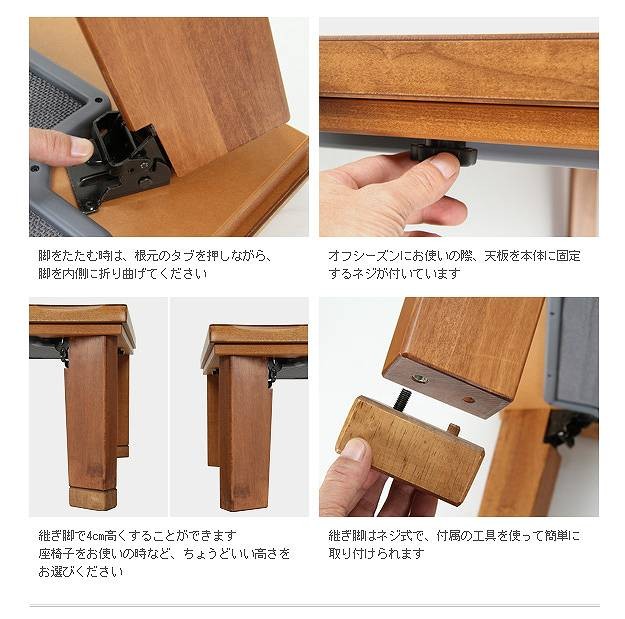 脚をたたむ時は、根元のタブを押しながら、脚を内側に折り曲げてください

オフシーズンにお使いの際、天板を本体に固定するネジが付いています

継ぎ脚で4cm高くすることができます
座椅子をお使いの時など、ちょうどいい高さをお選びください

継ぎ脚はネジ式で、付属の工具を使って簡単に取り付けられます