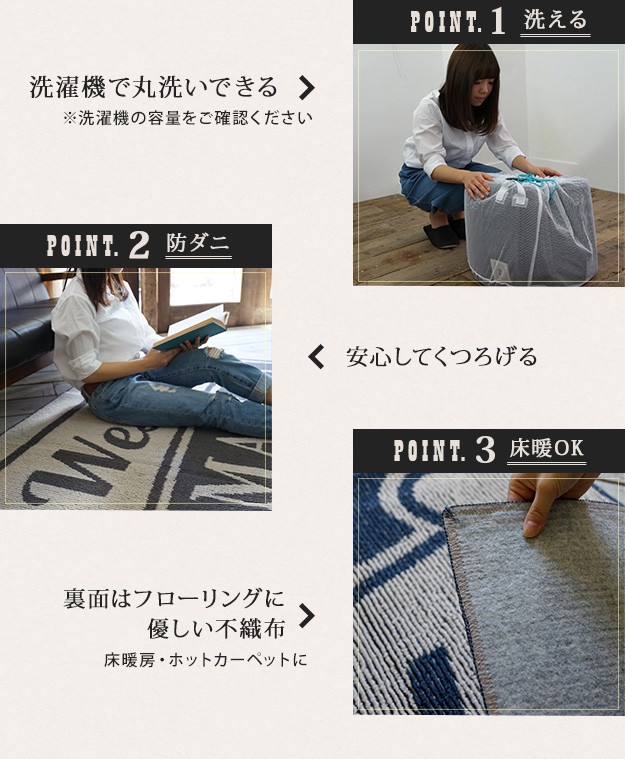 POINT. 1 洗える

洗濯機で丸洗いできる

※洗濯機の容量をご確認ください

POINT. 2 防ダニ

安心してくつろげる

POINT. 3 床暖OK

裏面はフローリングに優しい不織布

床暖房・ホットカーペットに