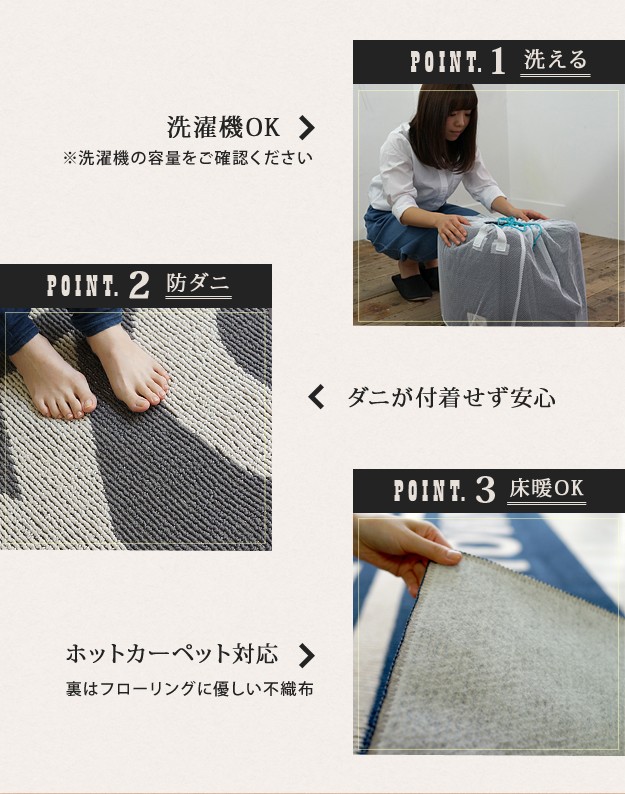 POINT. 1 洗える

洗濯機OK
※洗濯機の容量をご確認ください

POINT. 2 防ダニ

ダニが付着せず安心

POINT. 3 床暖OK

ホットカーペット対応
裏はフローリングに優しい不織布