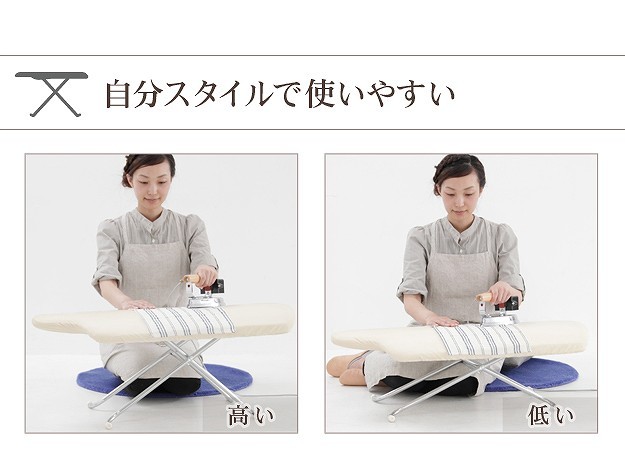 自分スタイルで使いやすい

高い

低い