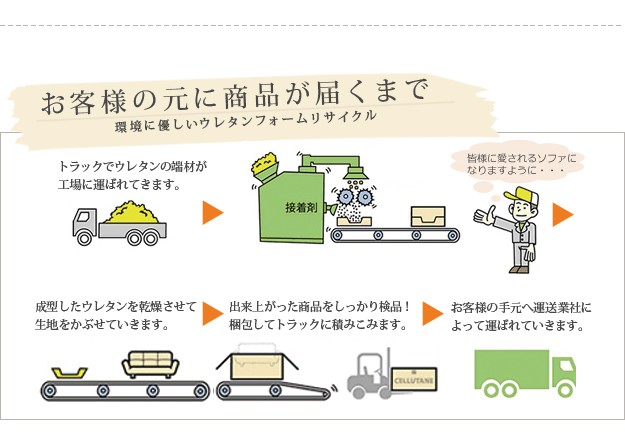 お客様の元に商品が届くまで
環境に優しいウレタンフォームリサイクル

トラックでウレタンの端材が工場に運ばれてきます。

接着剤

皆様に愛されるソファになりますように・・・

成型したウレタンを乾燥させて生地をかぶせていきます。

出来上がった商品をしっかり検品！梱包してトラックに積みこみます。

CELLUTANE

お客様の手元へ運送業社によって運ばれていきます。