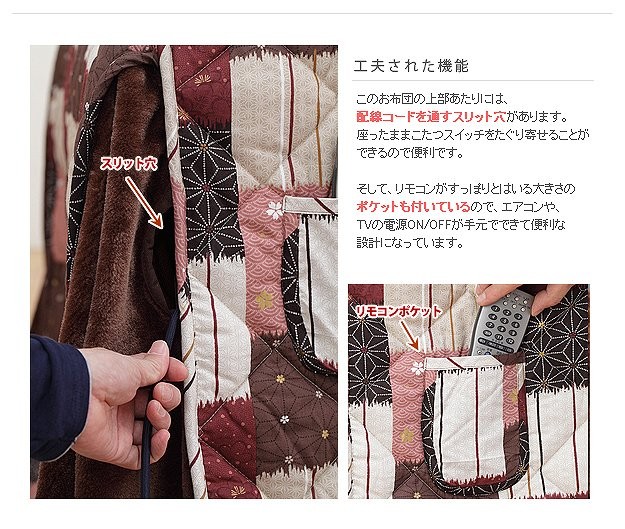 スリット穴

工夫された機能

このお布団の上部あたりには、配線コードを通すスリット穴があります。座ったままこたつスイッチをたぐり寄せることができるので便利です。

そして、リモコンがすっぽりとはいる大きさのポケットも付いているので、エアコンや、TVの電源ON/OFFが手元でできて便利な設計になっています。

リモコンポケット