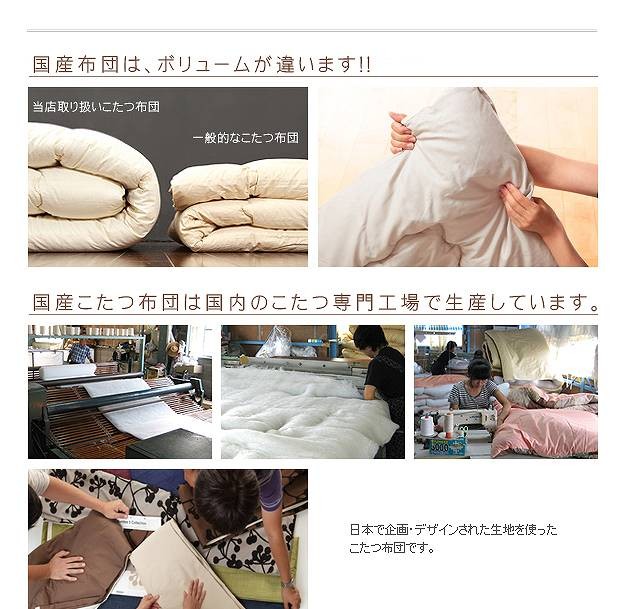 国産布団は、ボリュームが違います!!

当店取り扱いこたつ布団

一般的なこたつ布団

国産こたつ布団は国内のこたつ専門工場で生産しています。

日本で企画・デザインされた生地を使ったこたつ布団です。