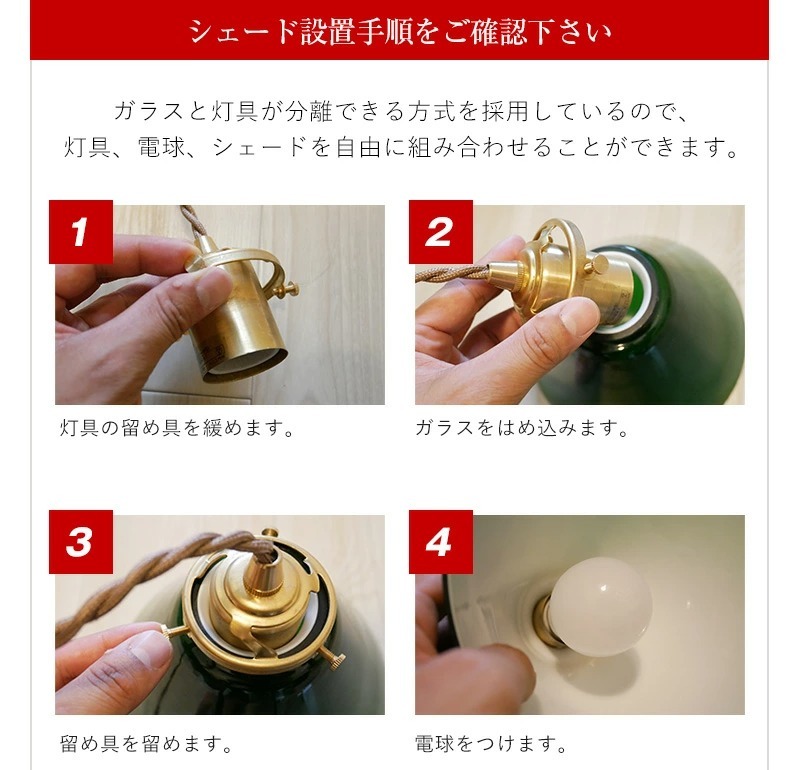 シェード設置手順をご確認下さい

ガラスと灯具が分離できる方式を採用しているので、灯具、電球、シェードを自由に組み合わせることができます。

1
灯具の留め具を緩めます。

2
ガラスをはめ込みます。

3
留め具を留めます。

4
電球をつけます。