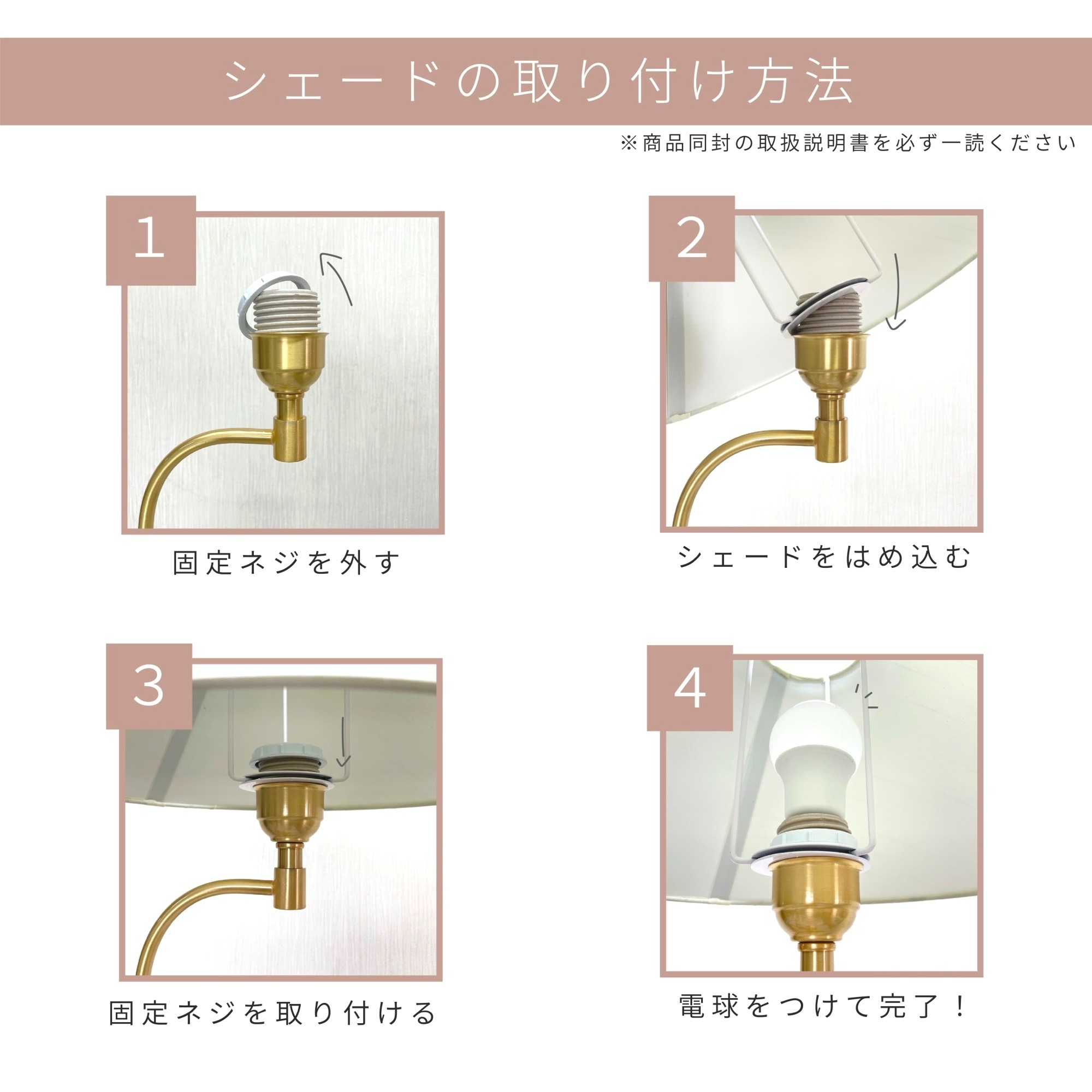 シェードの取り付け方法

※商品同封の取扱説明書を必ず一読ください

1

固定ネジを外す

2

シェードをはめ込む

3

固定ネジを取り付ける

4

電球をつけて完了！