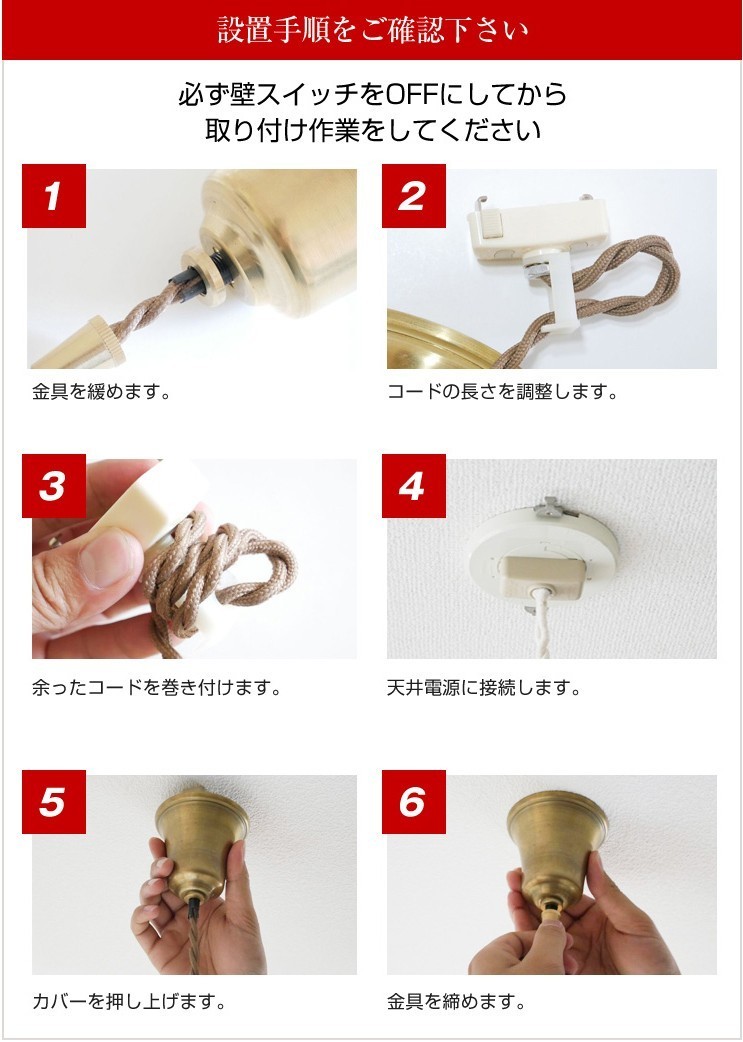 設置手順をご確認下さい

必ず壁スイッチをOFFにしてから
取り付け作業をしてください

1
金具を緩めます。

2
コードの長さを調整します。

3
余ったコードを巻き付けます。

4
天井電源に接続します。

5
カバーを押し上げます。

6
金具を締めます。