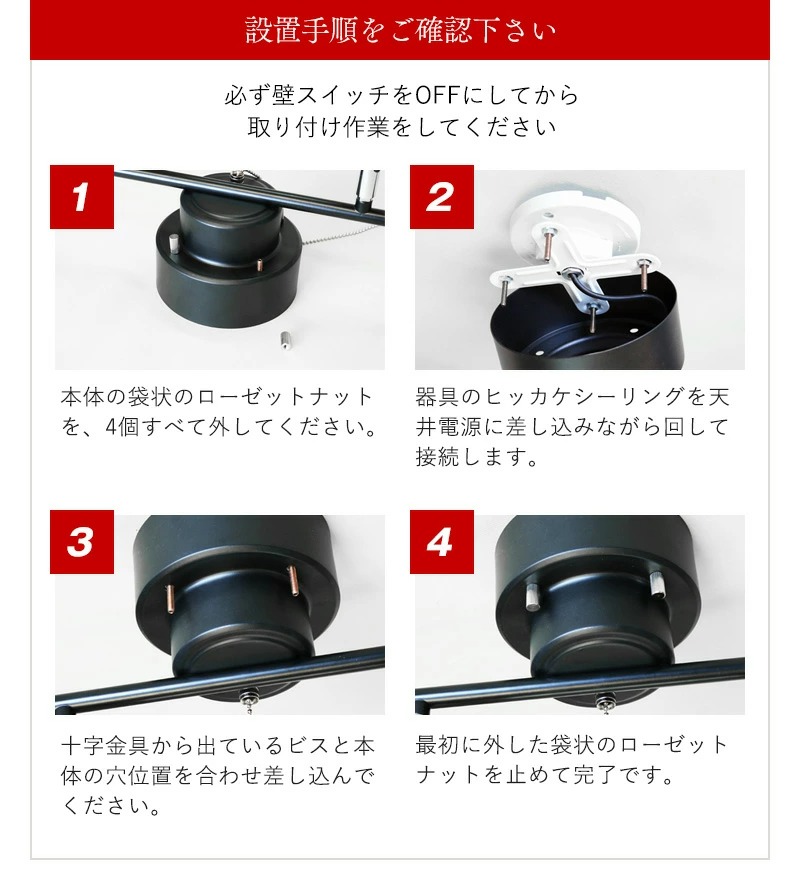 設置手順をご確認下さい

必ず壁スイッチをOFFにしてから取り付け作業をしてください

1

本体の袋状のローゼットナットを、4個すべて外してください。

2

器具のヒッカケシーリングを天井電源に差し込みながら回して接続します。

3

十字金具から出ているビスと本体の穴位置を合わせ差し込んでください。

4

最初に外した袋状のローゼットナットを止めて完了です。