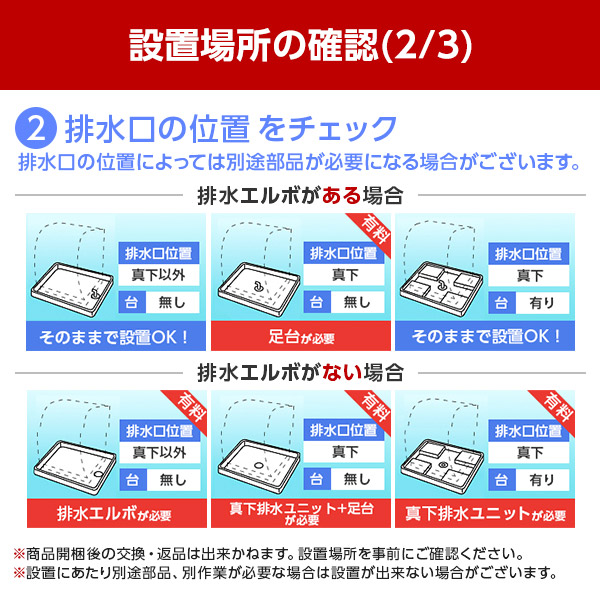 設置場所の確認(2/3)

2 排水口の位置 をチェック
排水口の位置によっては別途部品が必要になる場合がございます。

排水エルボがある場合

排水口位置
真下以外
台 無し
そのままで設置OK！

有料
排水口位置
真下
台 無し
足台が必要

排水口位置
真下
台 有り
そのままで設置OK！

排水エルボがない場合

有料
排水口位置
真下以外
台 無し
排水エルボが必要

有料
排水口位置
真下
台 無し
真下排水ユニット+足台が必要

有料
排水口位置
真下
台 有り
真下排水ユニットが必要

※商品開梱後の交換・返品は出来かねます。設置場所を事前にご確認ください。
※設置にあたり別途部品、別作業が必要な場合は設置が出来ない場合がございます。