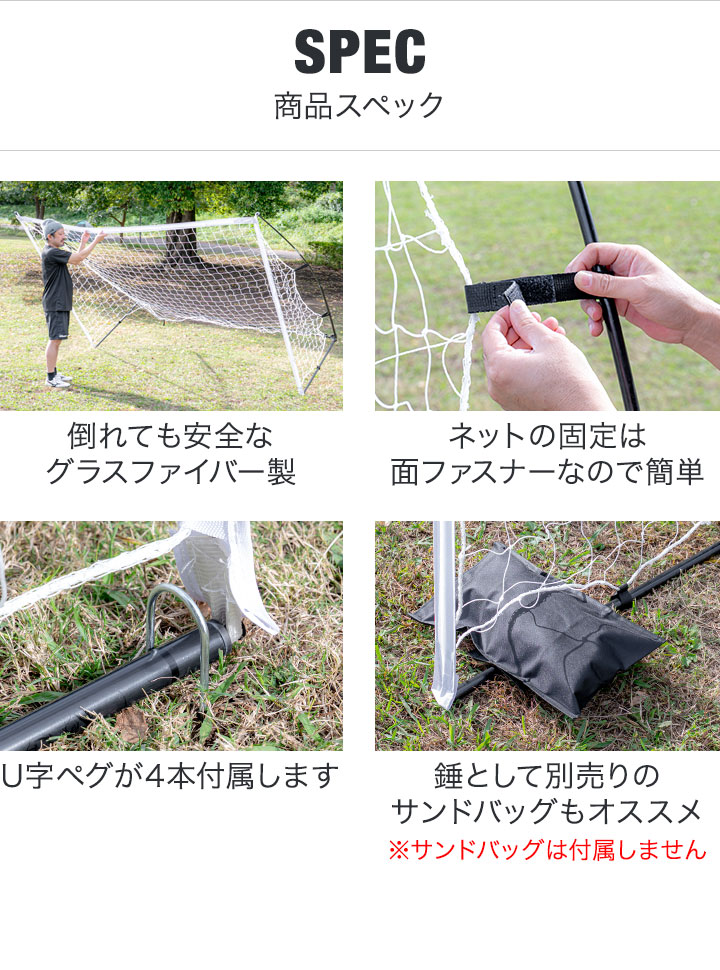 SPEC
商品スペック

倒れても安全な
グラスファイバー製

ネットの固定は
面ファスナーなので簡単

U字ペグが4本付属します

錘として別売りの
サンドバッグもオススメ
※サンドバッグは付属しません