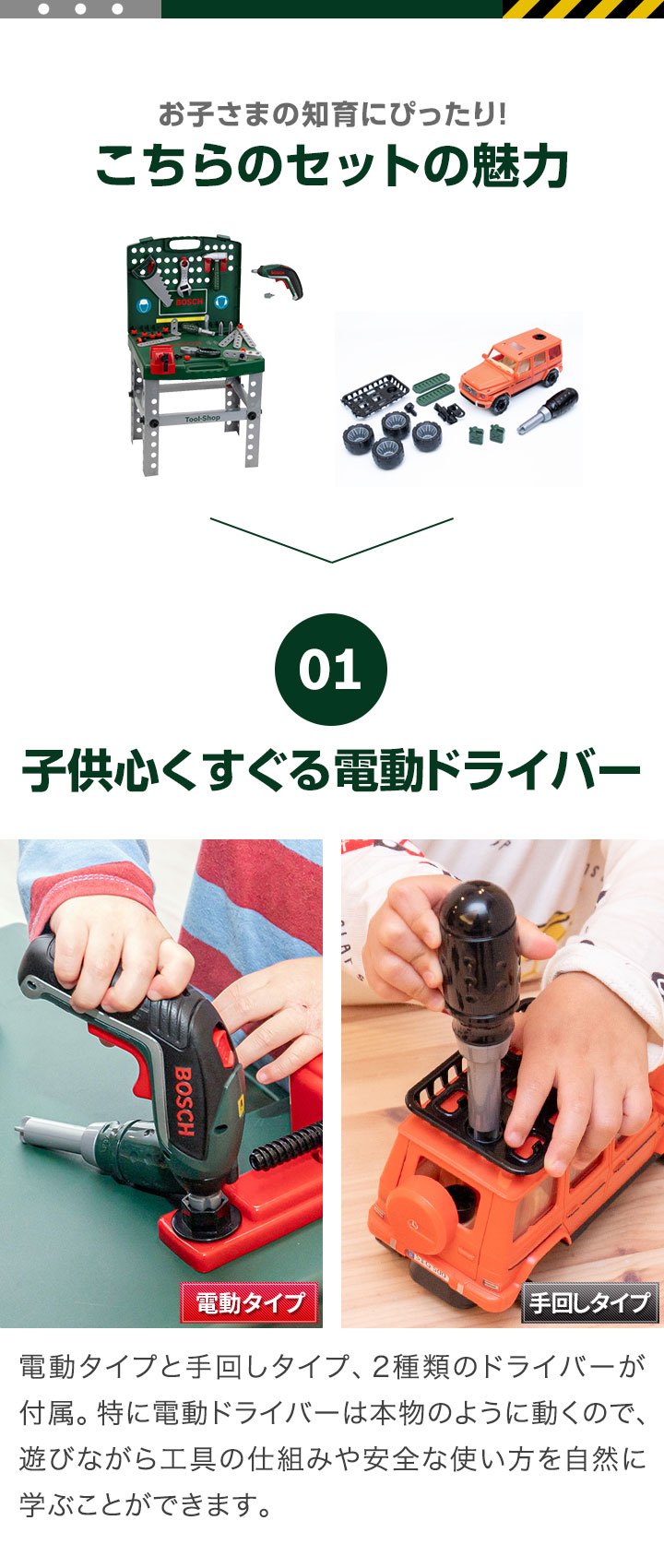 お子さまの知育にぴったり!
こちらのセットの魅力

BOSCH
Tool-Shop

01
子供心くすぐる電動ドライバー

BOSCH
電動タイプ

手回しタイプ

電動タイプと手回しタイプ、2種類のドライバーが付属。特に電動ドライバーは本物のように動くので、遊びながら工具の仕組みや安全な使い方を自然に学ぶことができます。