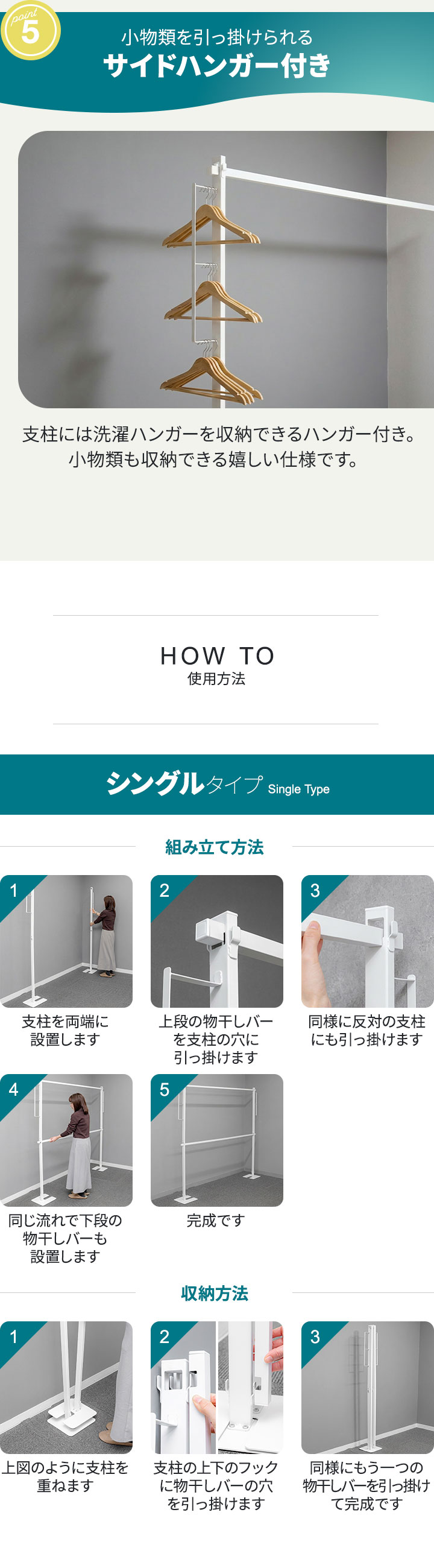 point
5

小物類を引っ掛けられる
サイドハンガー付き

支柱には洗濯ハンガーを収納できるハンガー付き。
小物類も収納できる嬉しい仕様です。

HOW TO
使用方法

シングルタイプ Single Type

組み立て方法

1
支柱を両端に設置します

2
上段の物干しバーを支柱の穴に引っ掛けます

3
同様に反対の支柱にも引っ掛けます

4
同じ流れで下段の物干しバーも設置します

5
完成です

収納方法

1
上図のように支柱を重ねます

2
支柱の上下のフックに物干しバーの穴を引っ掛けます

3
同様にもう一つの物干しバーを引っ掛けて完成です