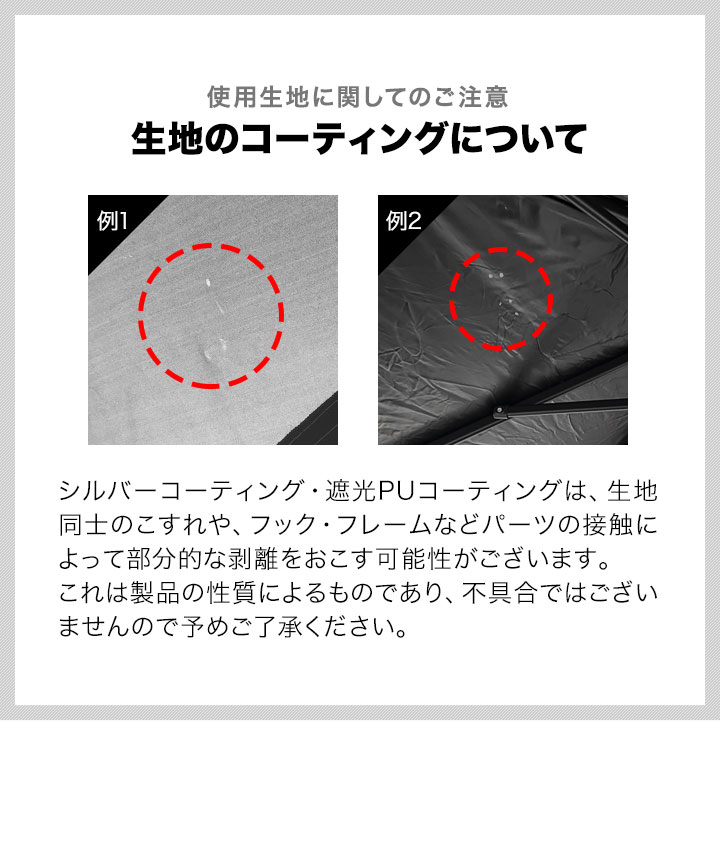 使用生地に関してのご注意
生地のコーティングについて

例1

例2

シルバーコーティング・遮光PUコーティングは、生地同士のこすれや、フック・フレームなどパーツの接触によって部分的な剥離をおこす可能性がございます。
これは製品の性質によるものであり、不具合ではございませんので予めご了承ください。