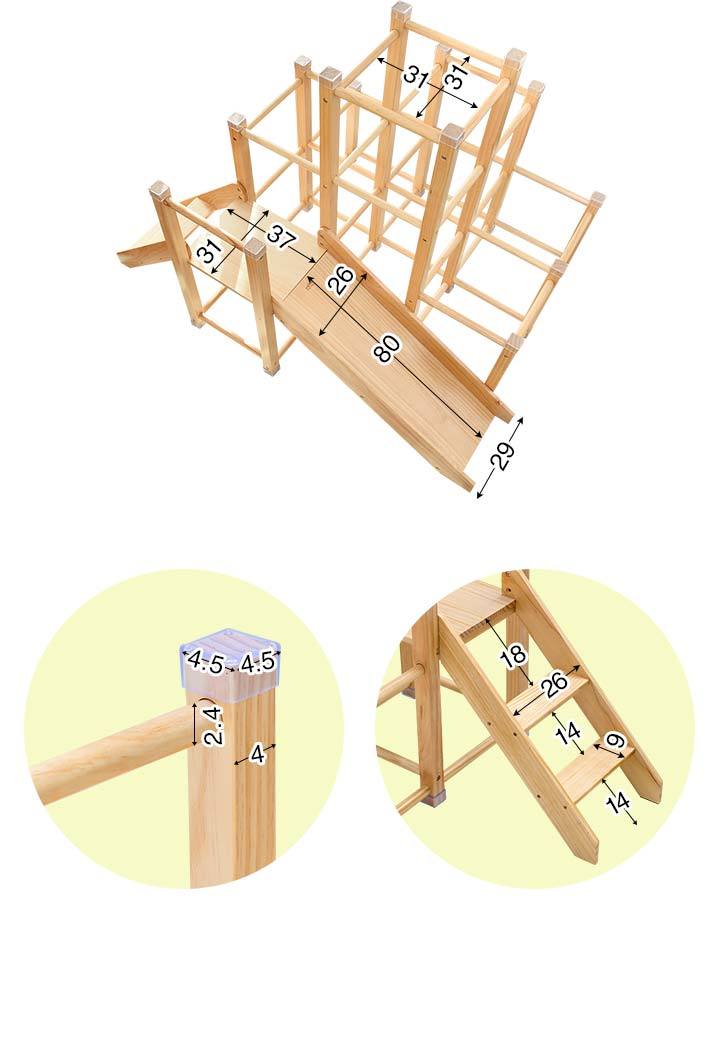 31
31
37
31
26
80
29

4.5
4.5
2.4
4

18
26
14
9
14