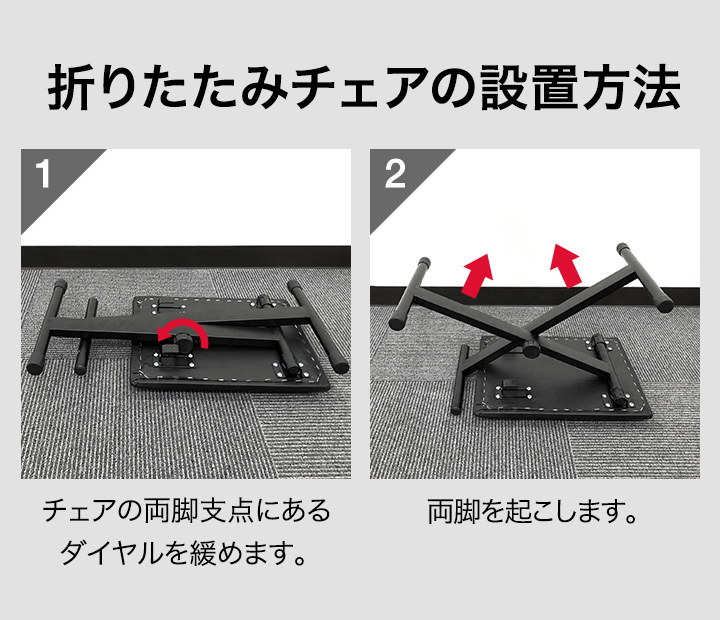 折りたたみチェアの設置方法

1

チェアの両脚支点にあるダイヤルを緩めます。

2

両脚を起こします。