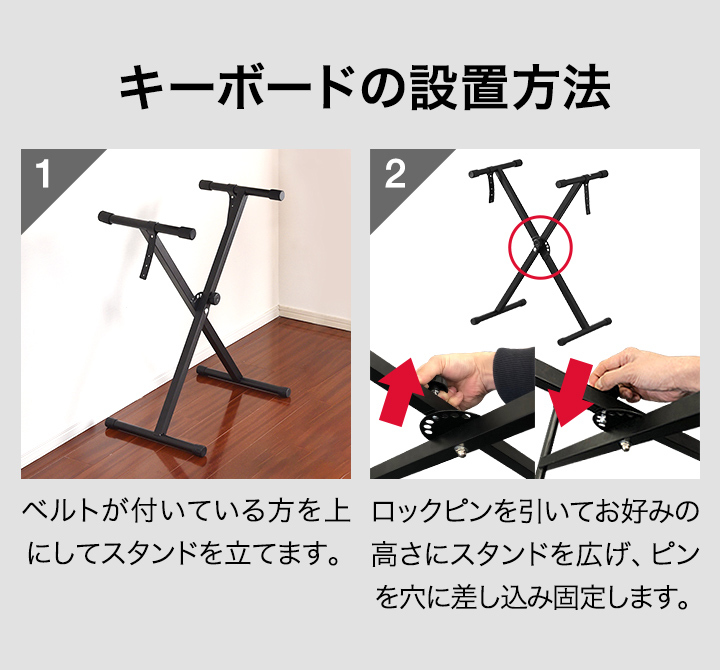 キーボードの設置方法

1

ベルトが付いている方を上にしてスタンドを立てます。

2

ロックピンを引いてお好みの高さにスタンドを広げ、ピンを穴に差し込み固定します。