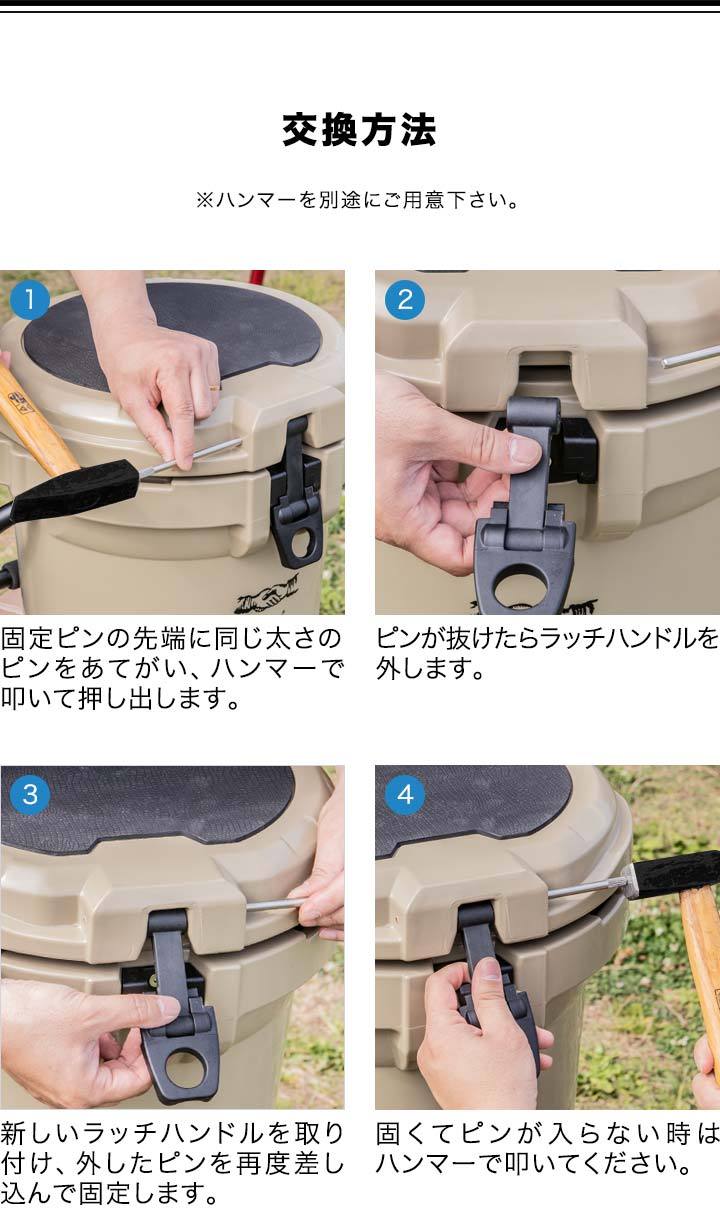 交換方法

※ハンマーを別途にご用意下さい。

1

固定ピンの先端に同じ太さのピンをあてがい、ハンマーで叩いて押し出します。

2

ピンが抜けたらラッチハンドルを外します。

3

新しいラッチハンドルを取り付け、外したピンを再度差し込んで固定します。

4

固くてピンが入らない時はハンマーで叩いてください。