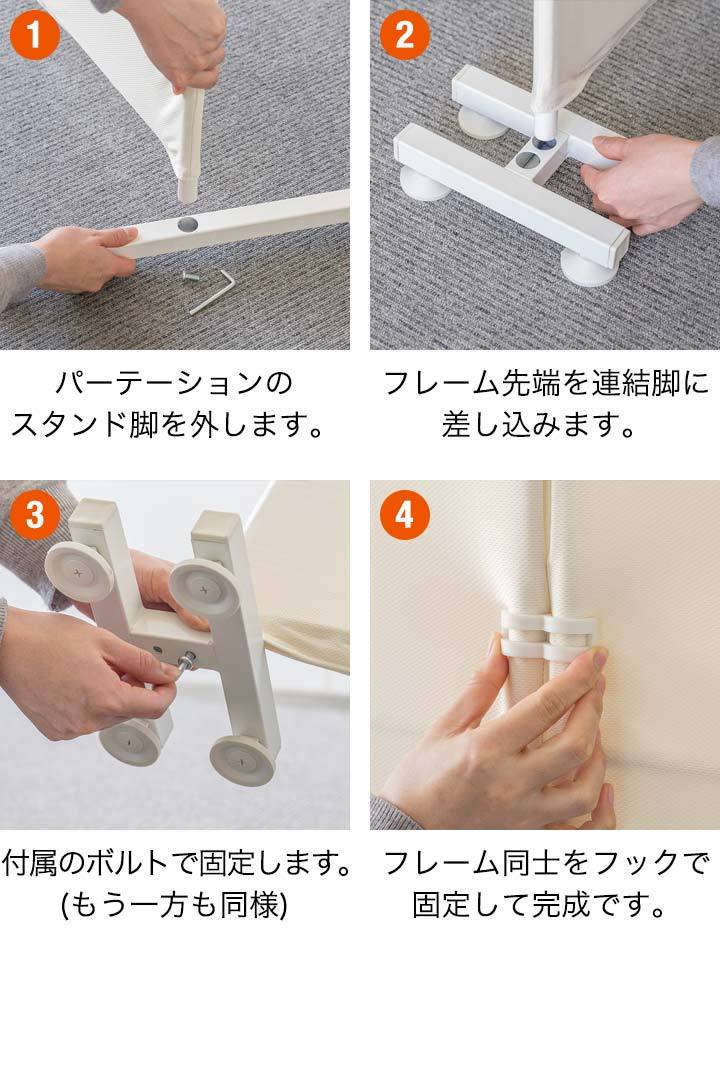 1

パーテーションのスタンド脚を外します。

2

フレーム先端を連結脚に差し込みます。

3

付属のボルトで固定します。(もう一方も同様)

4

フレーム同士をフックで固定して完成です。