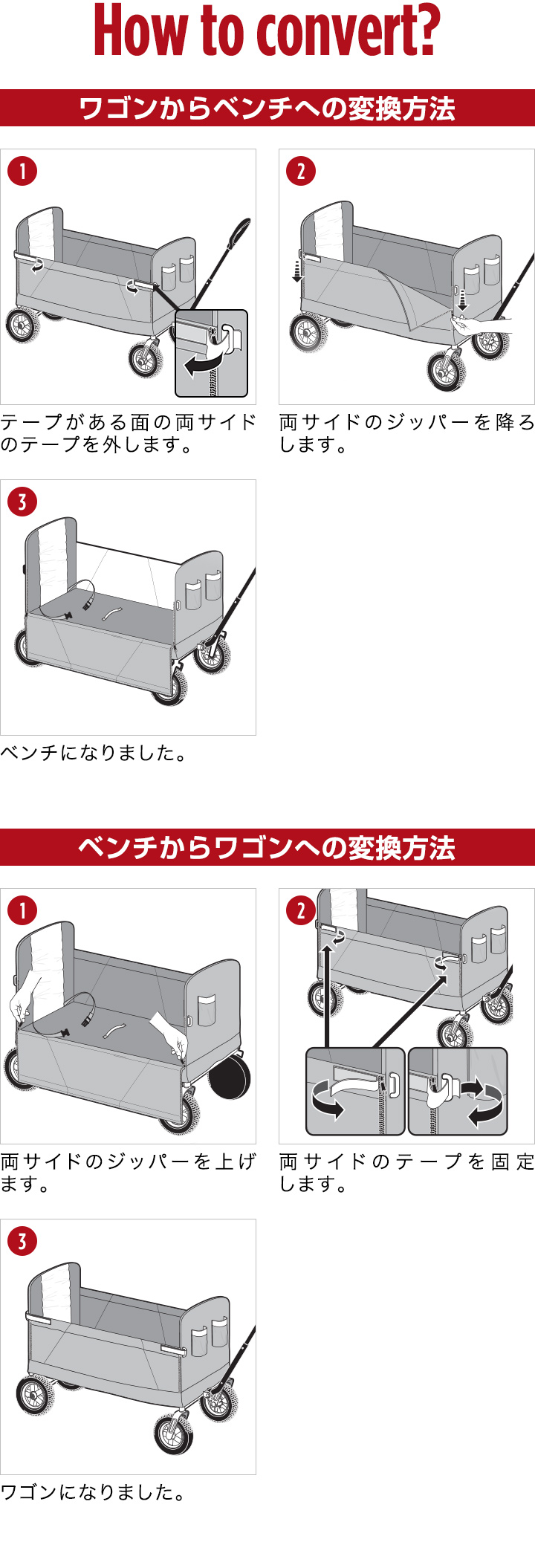 How to convert?

ワゴンからベンチへの変換方法

1

テープがある面の両サイドのテープを外します。

2

両サイドのジッパーを降ろします。

3

ベンチになりました。

ベンチからワゴンへの変換方法

1

両サイドのジッパーを上げます。

2

両サイドのテープを固定します。

3

ワゴンになりました。