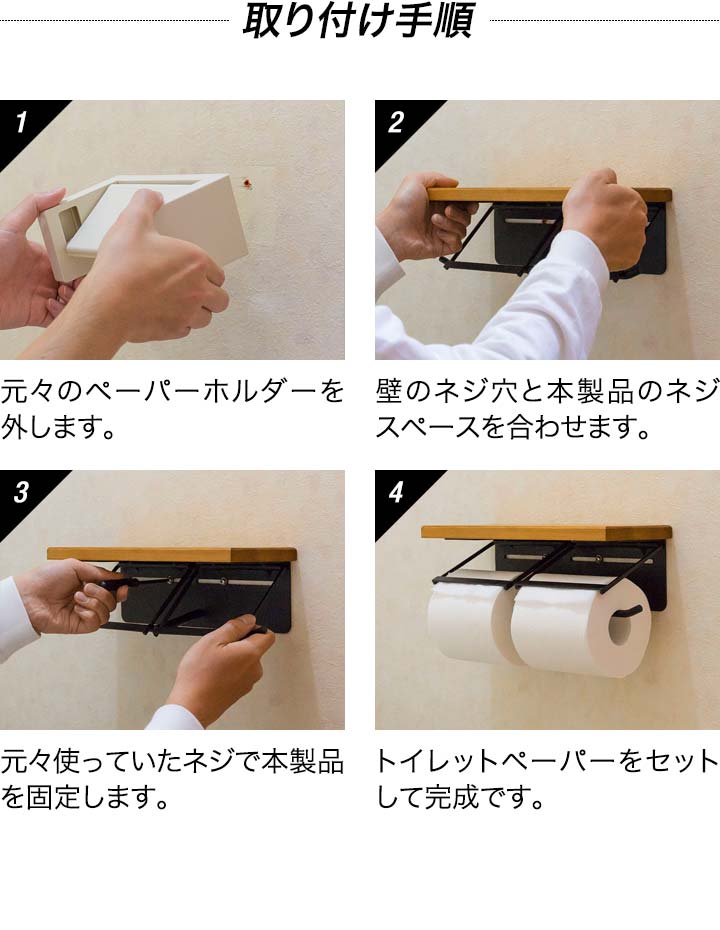 取り付け手順

1

元々のペーパーホルダーを外します。

2

壁のネジ穴と本製品のネジスペースを合わせます。

3

元々使っていたネジで本製品を固定します。

4

トイレットペーパーをセットして完成です。