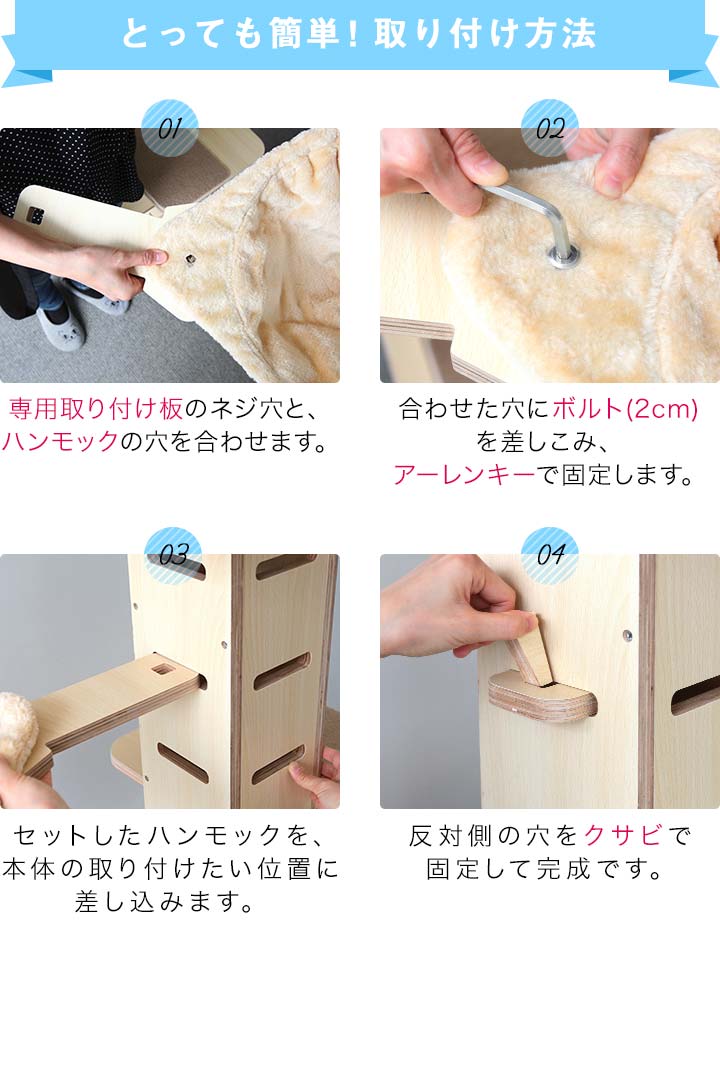 とっても簡単！取り付け方法

01

専用取り付け板のネジ穴と、ハンモックの穴を合わせます。

02

合わせた穴にボルト(2cm)を差しこみ、アーレンキーで固定します。

03

セットしたハンモックを、本体の取り付けたい位置に差し込みます。

04

反対側の穴をクサビで固定して完成です。