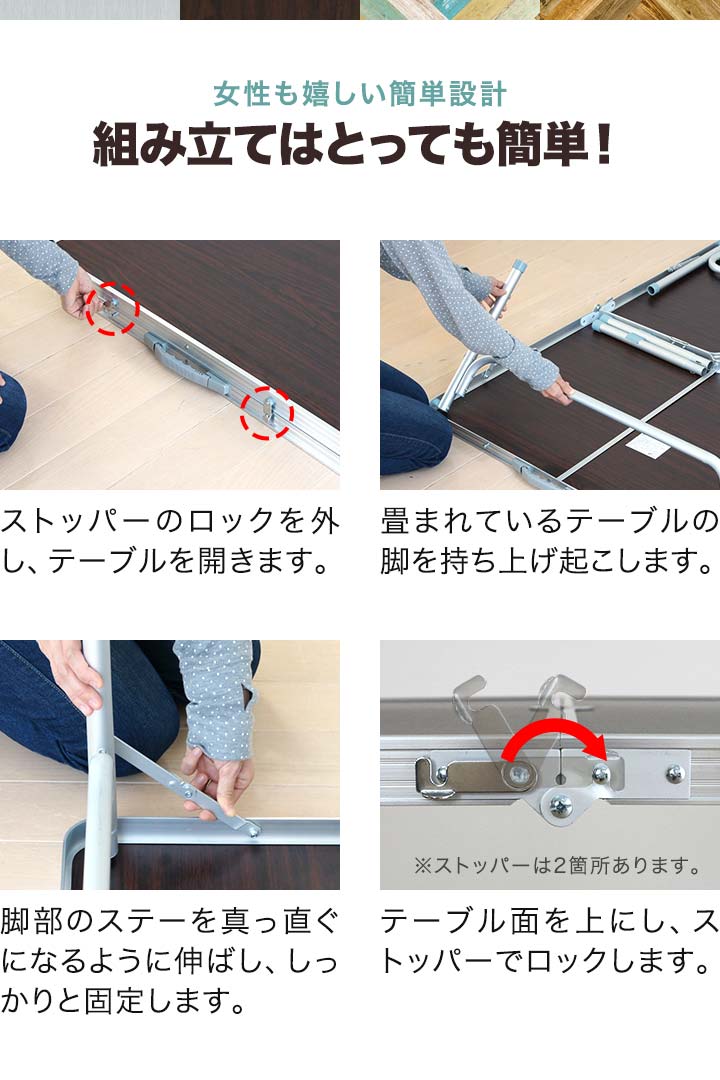 女性も嬉しい簡単設計
組み立てはとっても簡単！

ストッパーのロックを外し、テーブルを開きます。

畳まれているテーブルの脚を持ち上げ起こします。

脚部のステーを真っ直ぐになるように伸ばし、しっかりと固定します。

※ストッパーは2箇所あります。

テーブル面を上にし、ストッパーでロックします。