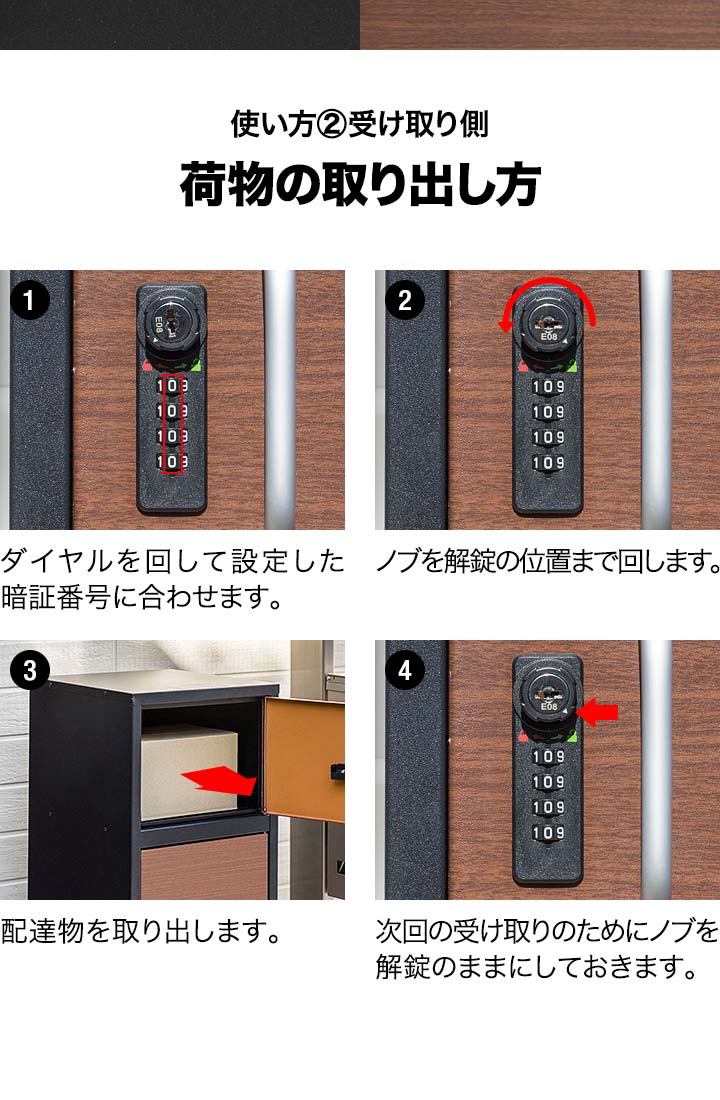 使い方②受け取り側
荷物の取り出し方

1

E08

109
109
109
109

ダイヤルを回して設定した暗証番号に合わせます。

2

E08

109
109
109
109

ノブを解錠の位置まで回します。

3

配達物を取り出します。

4

E08

109
109
109
109

次回の受け取りのためにノブを解錠のままにしておきます。