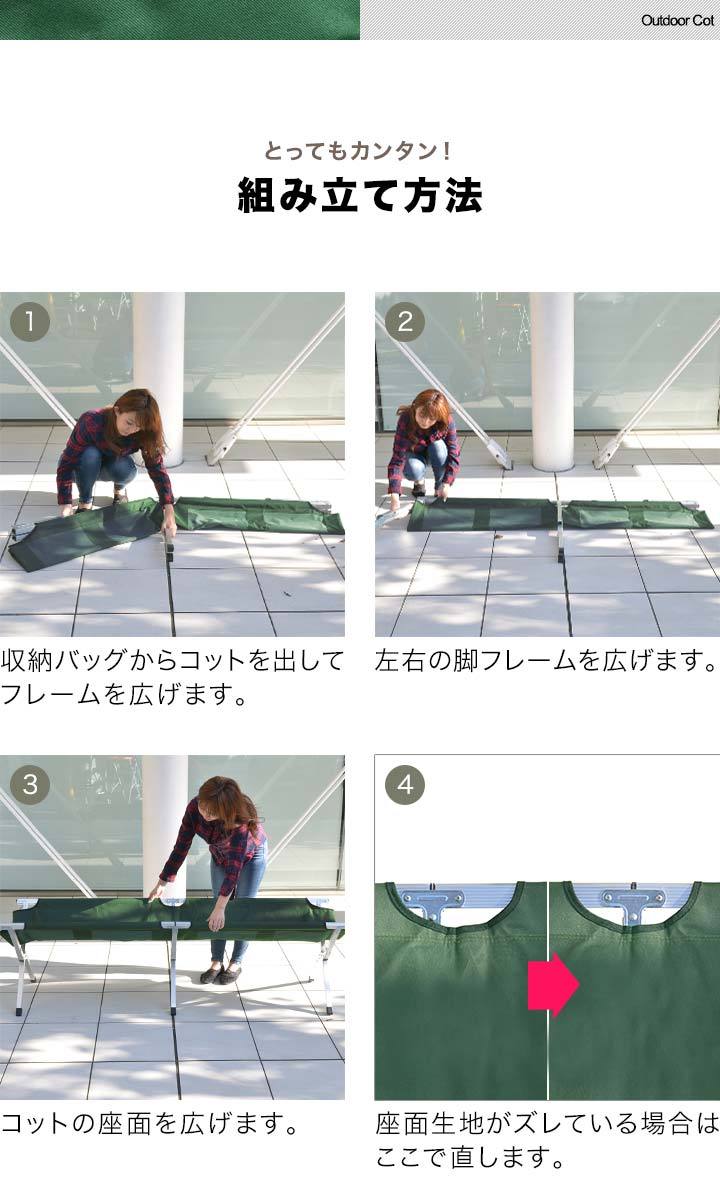 Outdoor Cot

とってもカンタン！
組み立て方法

1

収納バッグからコットを出してフレームを広げます。

2

左右の脚フレームを広げます。

3

コットの座面を広げます。

4

座面生地がズレている場合はここで直します。