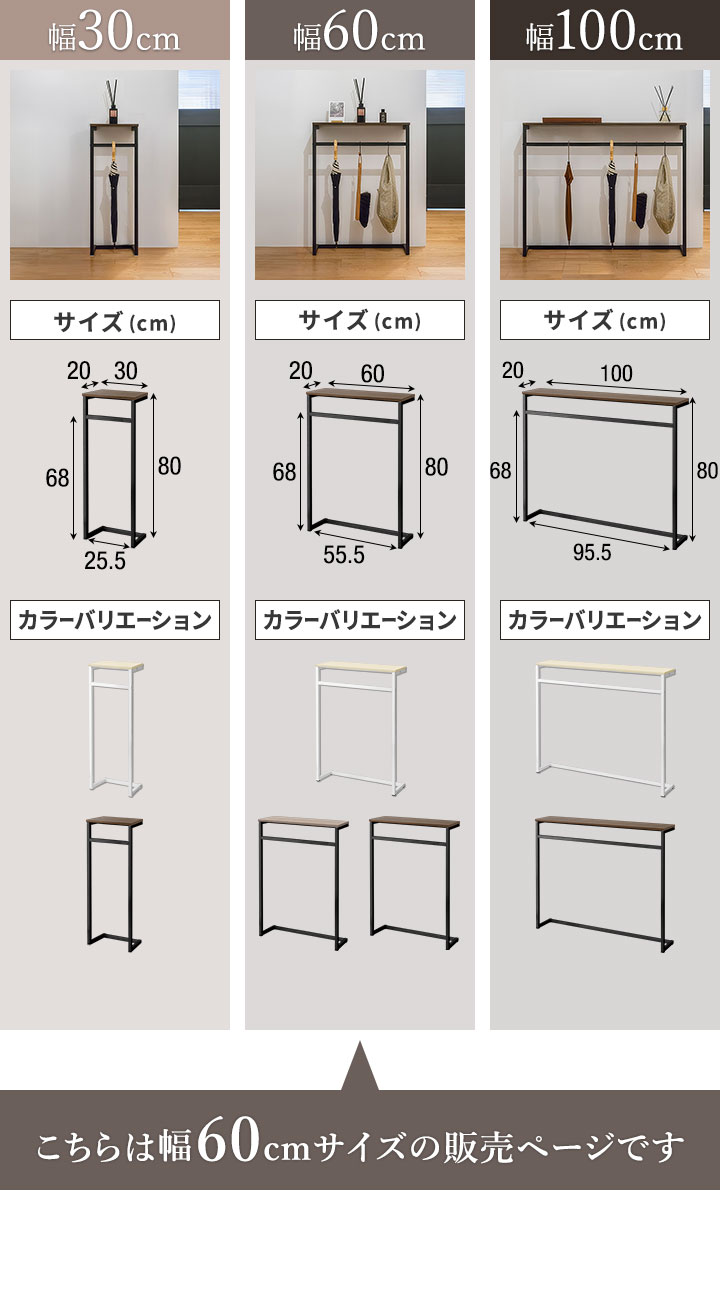 幅30cm

サイズ (cm)

20 30

68

80

25.5

カラーバリエーション

幅60cm

サイズ (cm)

20 60

68

80

55.5

カラーバリエーション

幅100cm

サイズ (cm)

20 100

68

80

95.5

カラーバリエーション

こちらは幅60cmサイズの販売ページです